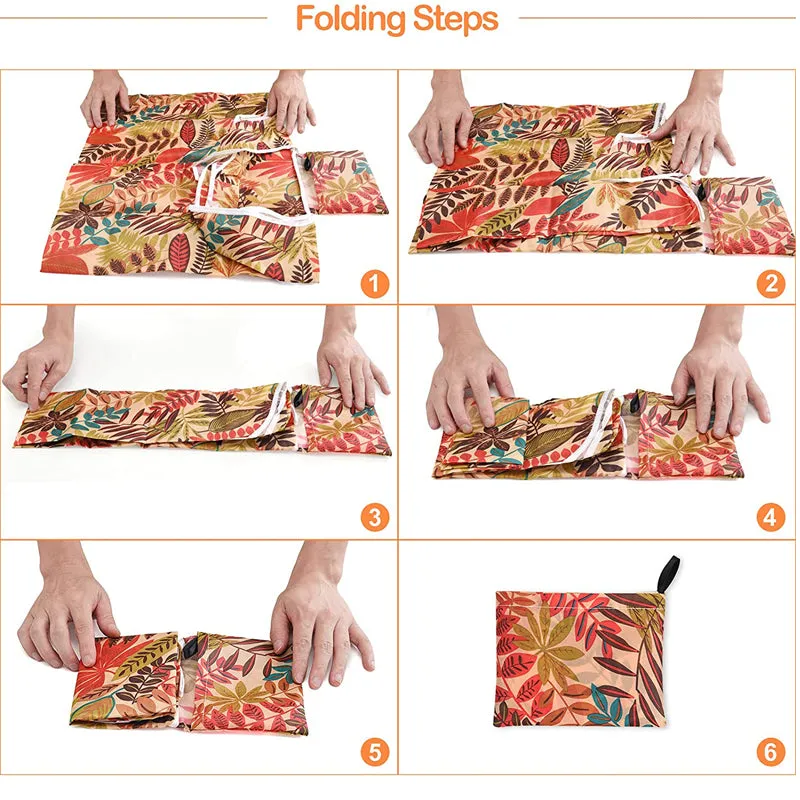 Folding Steps

1

2

3

4

5

6